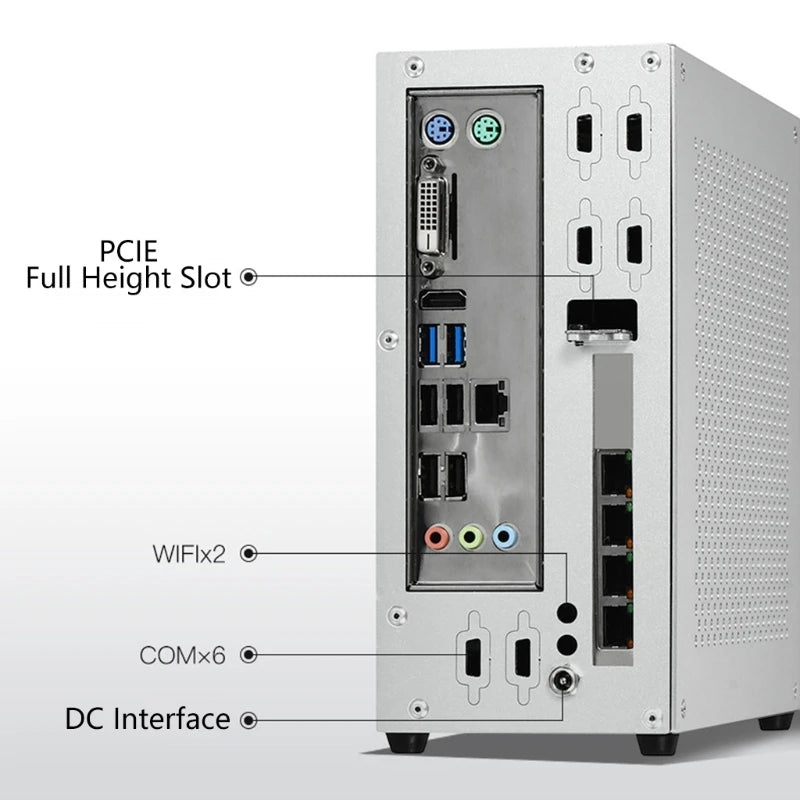 PCIE
Full Height Slot

WIFIx2

COM×6

DC Interface